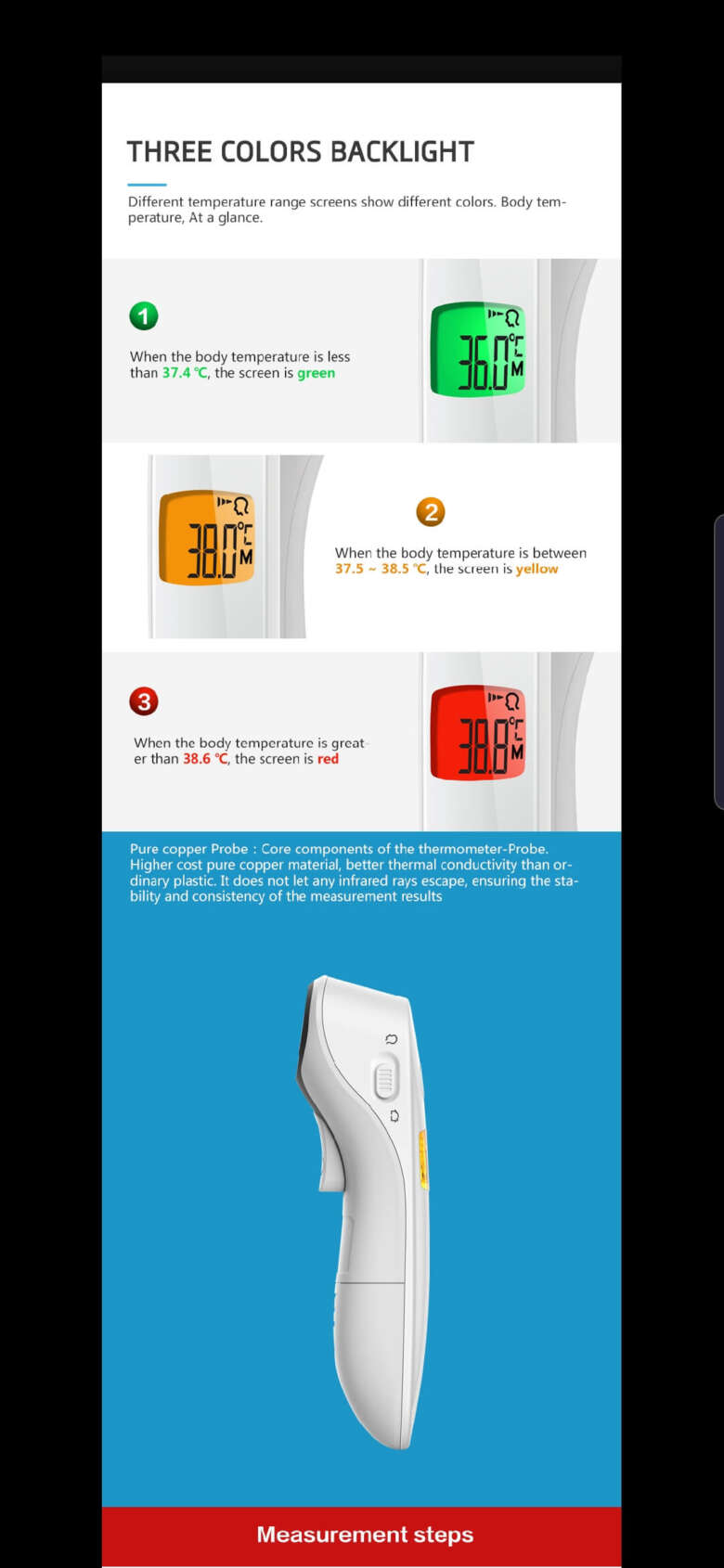 THREE COLORS BACKLIGHT

Different temperature range screens show different colors. Body temperature, At a glance.

1

When the body temperature is less than 37.4 ℃, the screen is green

36.0 ℃ M

38.0 ℃ M

2

When the body temperature is between 37.5 ~ 38.5 ℃, the screen is yellow

3

When the body temperature is greater than 38.6 ℃, the screen is red

38.8 ℃ M

Pure copper Probe : Core components of the thermometer-Probe. Higher cost pure copper material, better thermal conductivity than ordinary plastic. It does not let any infrared rays escape, ensuring the stability and consistency of the measurement results

Measurement steps